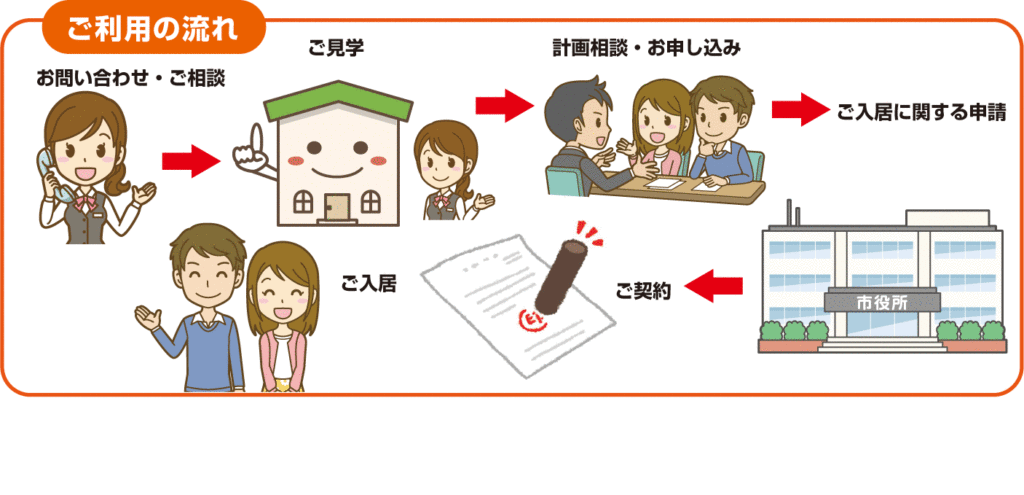 ご利用の流れ

お問い合わせ・ご相談

ご見学

計画相談・お申し込み

ご入居に関する申請

市役所

ご契約

ご入居